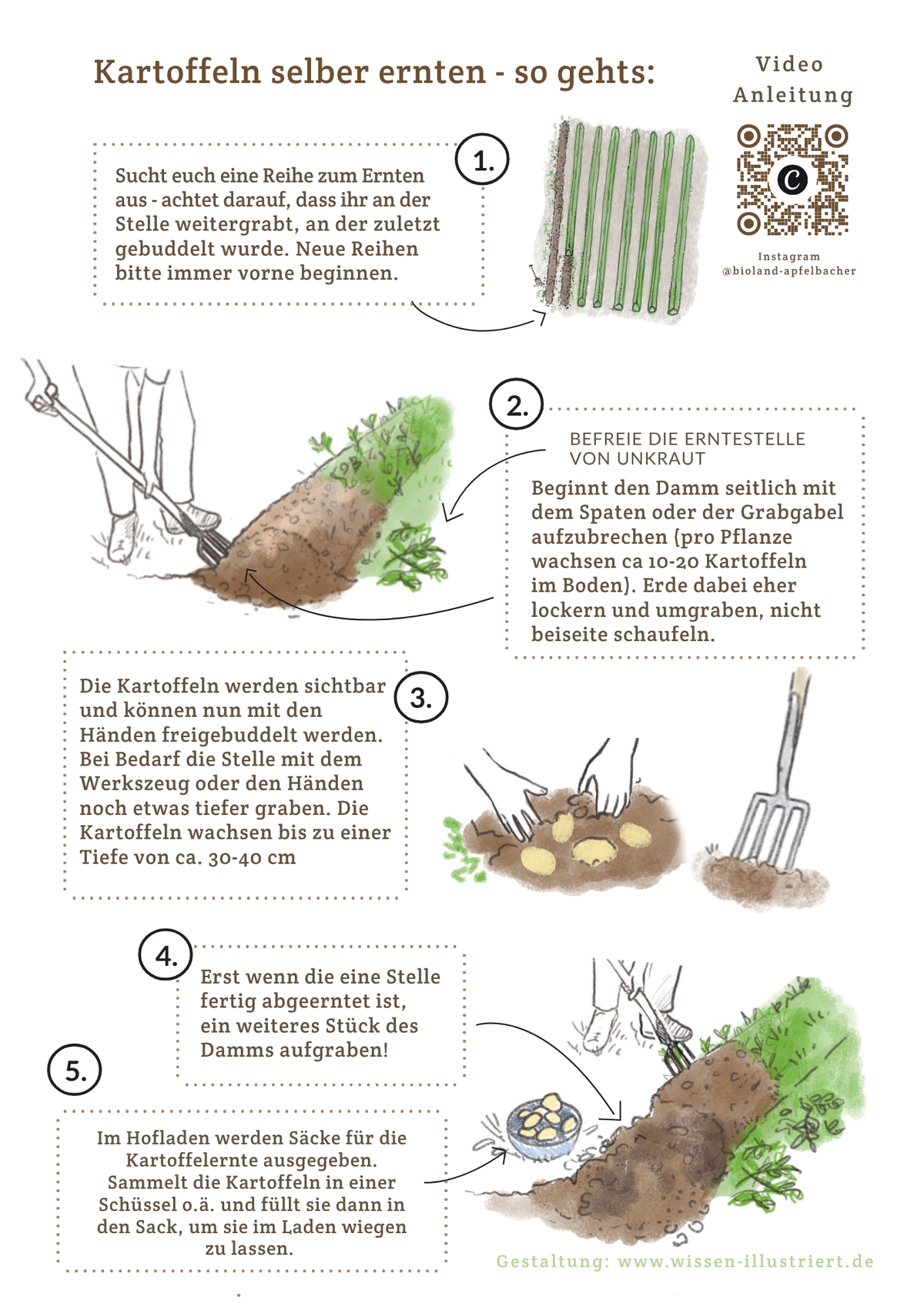 Kartoffeln selber ernten - so gehts:

Video Anleitung

Instagram
@bioland-apfelbacher

1.

Sucht euch eine Reihe zum Ernten aus - achtet darauf, dass ihr an der Stelle weitergrabt, an der zuletzt gebuddelt wurde. Neue Reihen bitte immer vorne beginnen.

2.

BEFREIE DIE ERNTESTELLE VON UNKRAUT

Beginnt den Damm seitlich mit dem Spaten oder der Grabgabel aufzubrechen (pro Pflanze wachsen ca 10-20 Kartoffeln im Boden). Erde dabei eher lockern und umgraben, nicht beiseite schaufeln.

3.

Die Kartoffeln werden sichtbar und können nun mit den Händen freigebuddelt werden. Bei Bedarf die Stelle mit dem Werkszeug oder den Händen noch etwas tiefer graben. Die Kartoffeln wachsen bis zu einer Tiefe von ca. 30-40 cm

4.

Erst wenn die eine Stelle fertig abgeerntet ist, ein weiteres Stück des Damms aufgraben!

5.

Im Hofladen werden Säcke für die Kartoffelernte ausgegeben. Sammelt die Kartoffeln in einer Schüssel o.ä. und füllt sie dann in den Sack, um sie im Laden wiegen zu lassen.

Gestaltung: www.wissen-illustriert.de